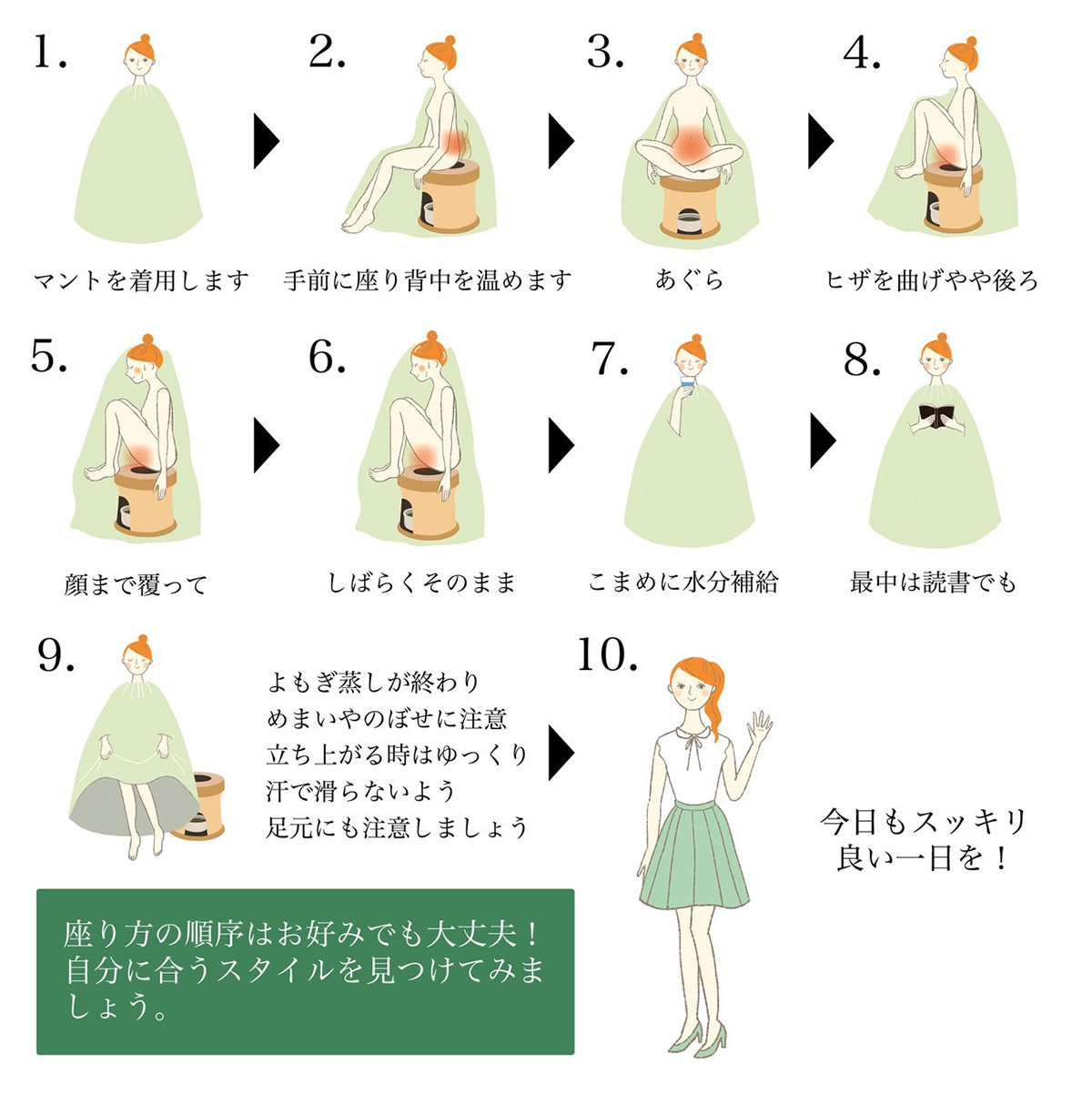 1.

マントを着用します

2.

手前に座り背中を温めます

3.

あぐら

4.

ヒザを曲げやや後ろ

5.

顔まで覆って

6.

しばらくそのまま

7.

こまめに水分補給

8.

最中は読書でも

9.

よもぎ蒸しが終わり
めまいやのぼせに注意
立ち上がる時はゆっくり
汗で滑らないよう
足元にも注意しましょう

10.

今日もスッキリ
良い一日を！

座り方の順序はお好みでも大丈夫！
自分に合うスタイルを見つけてみましょう。